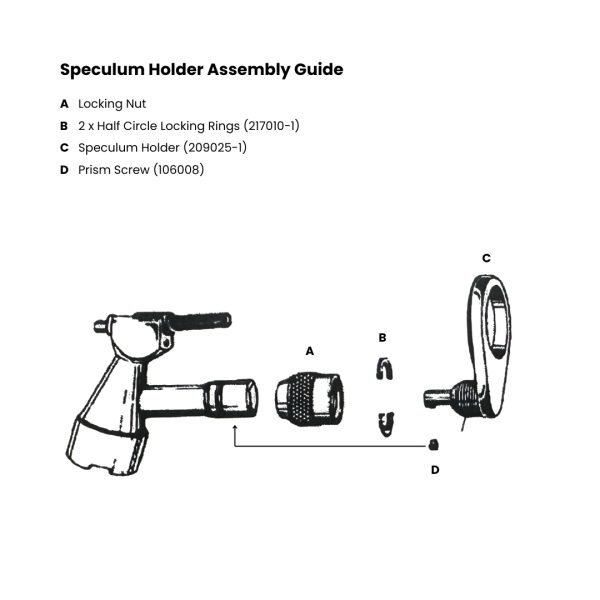 Speculum Holder Assembly Guide

A Locking Nut
B 2 x Half Circle Locking Rings (217010-1)
C Speculum Holder (209025-1)
D Prism Screw (106008)

C
B
A
D